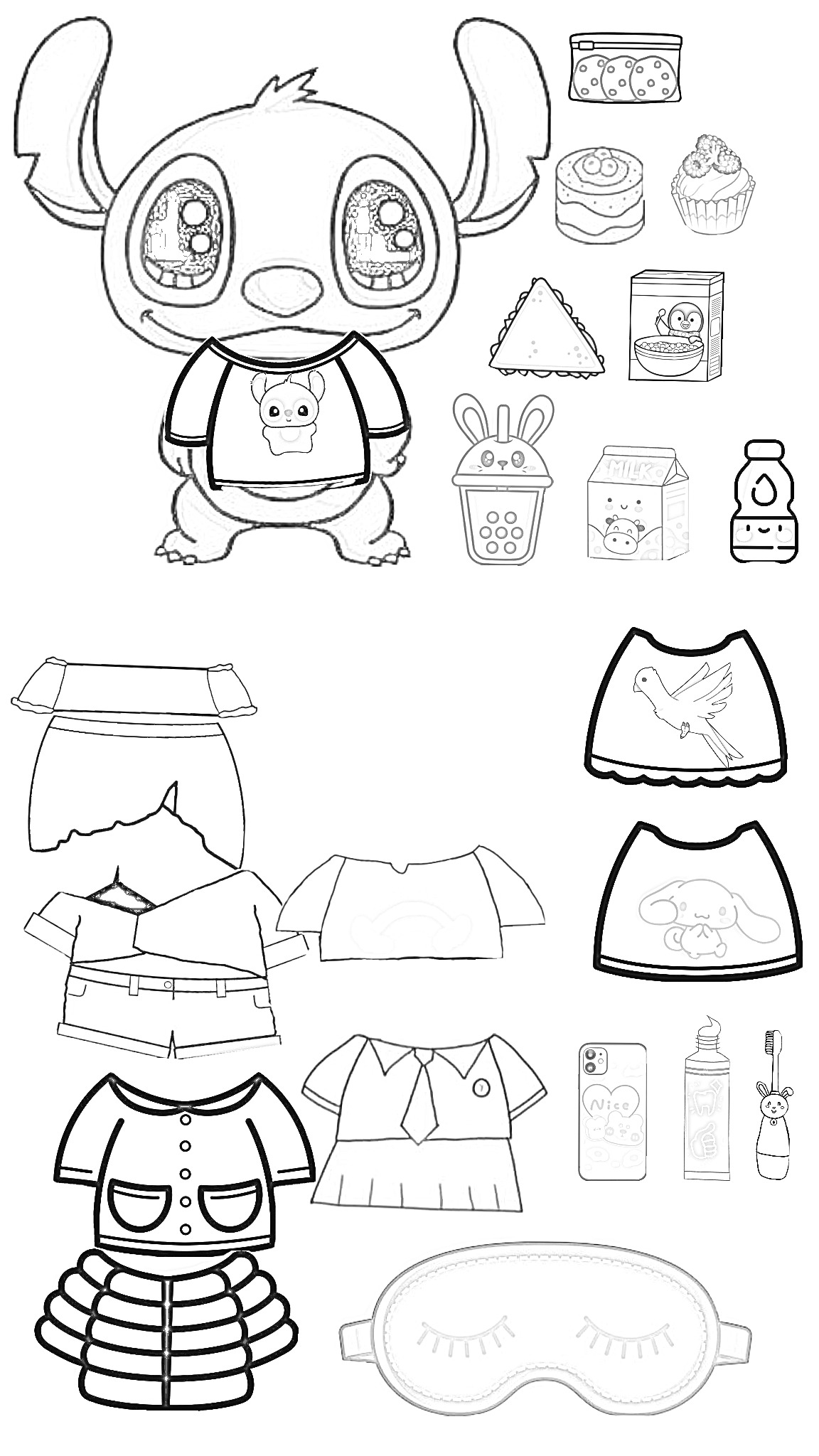 MILK

Nice